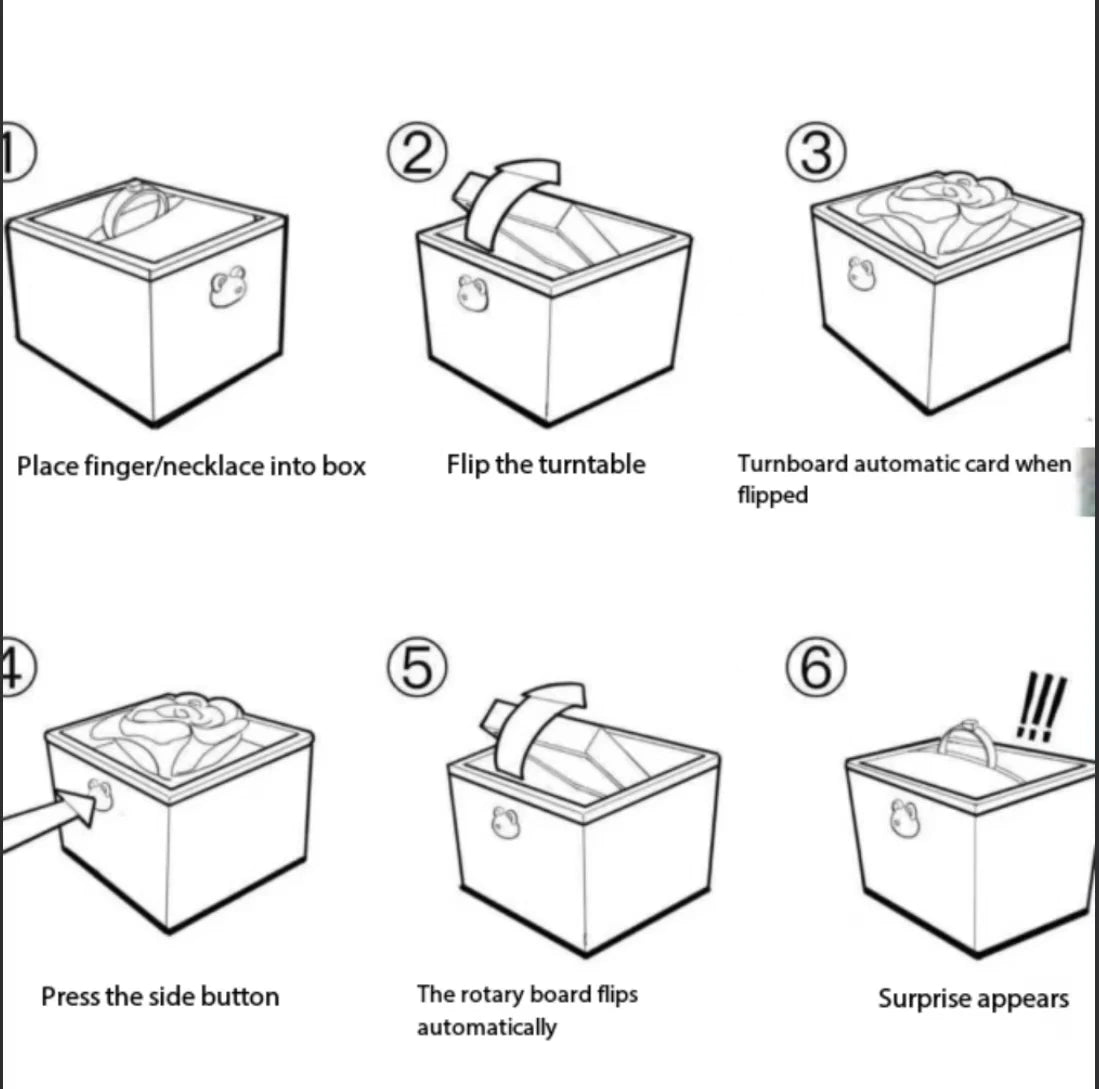 1
Place finger/necklace into box

2
Flip the turntable

3
Turnboard automatic card when flipped

4
Press the side button

5
The rotary board flips automatically

6
!!!
Surprise appears